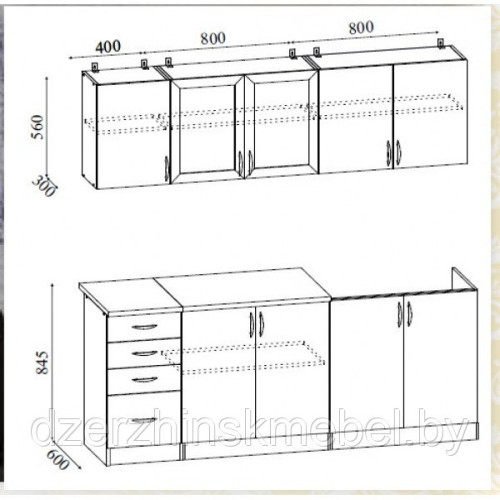 400
800
800
560
300
845
600
dzerzhinskmebel.by